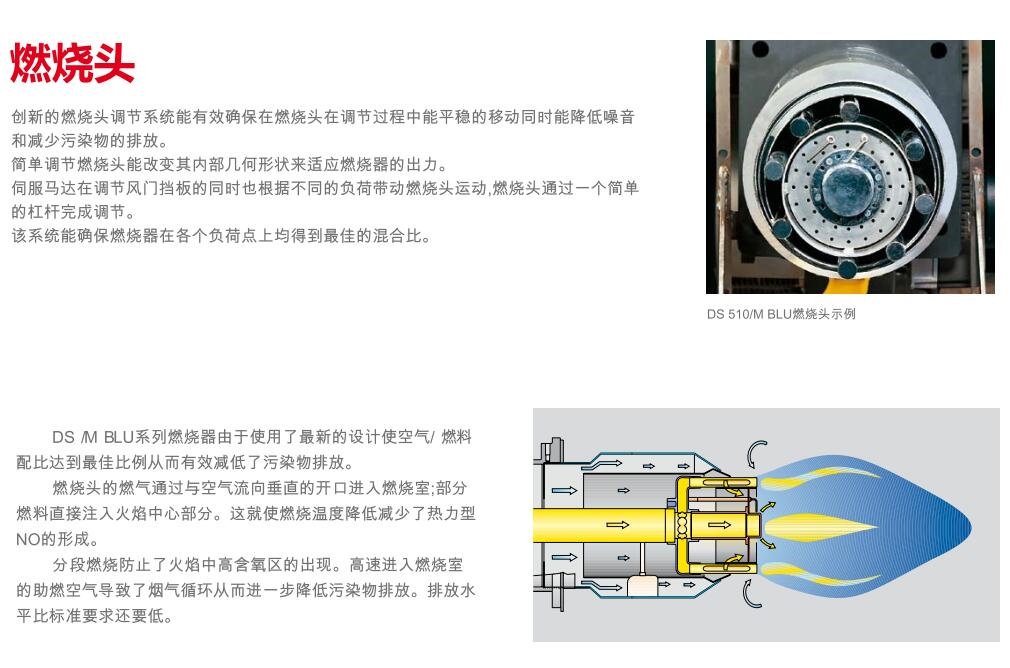 燃烧头

创新的燃烧头调节系统能有效确保在燃烧头在调节过程中能平稳的移动同时能降低噪音和减少污染物的排放。
简单调节燃烧头能改变其内部几何形状来适应燃烧器的出力。
伺服马达在调节风门挡板的同时也根据不同的负荷带动燃烧头运动,燃烧头通过一个简单的杠杆完成调节。
该系统能确保燃烧器在各个负荷点上均得到最佳的混合比。

DS 510/M BLU燃烧头示例

DS /M BLU系列燃烧器由于使用了最新的设计使空气/ 燃料配比达到最佳比例从而有效减低了污染物排放。

燃烧头的燃气通过与空气流向垂直的开口进入燃烧室;部分燃料直接注入火焰中心部分。这就使燃烧温度降低减少了热力型NO的形成。

分段燃烧防止了火焰中高含氧区的出现。高速进入燃烧室的助燃空气导致了烟气循环从而进一步降低污染物排放。排放水平比标准要求还要低。